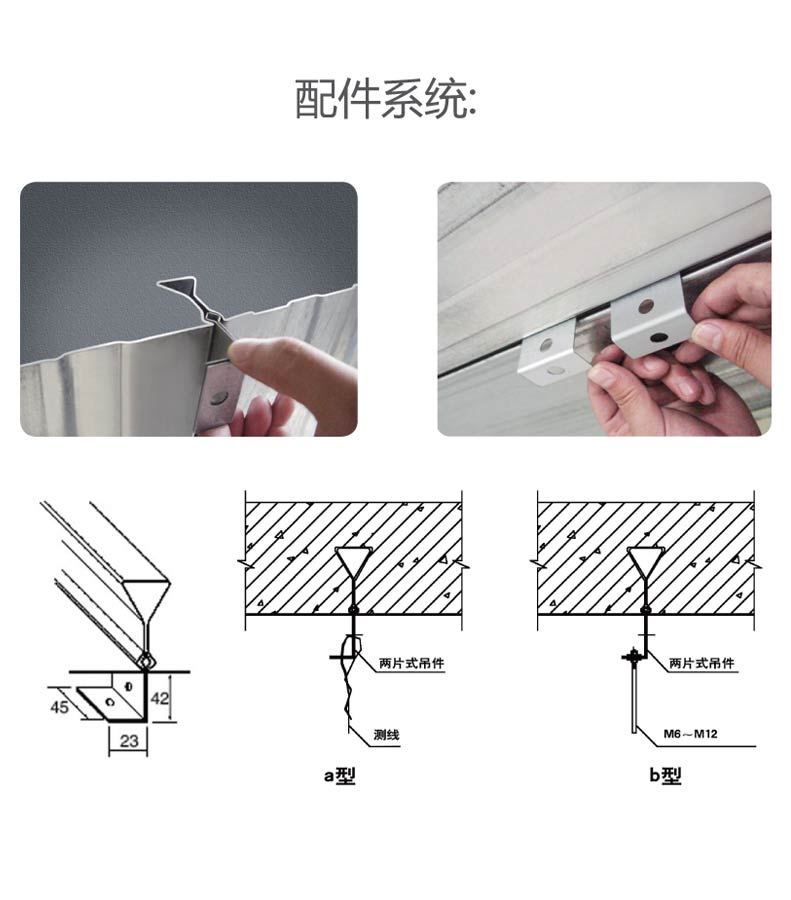 配件系统:

45

42

23

两片式吊件

测线

a型

两片式吊件

M6～M12

b型